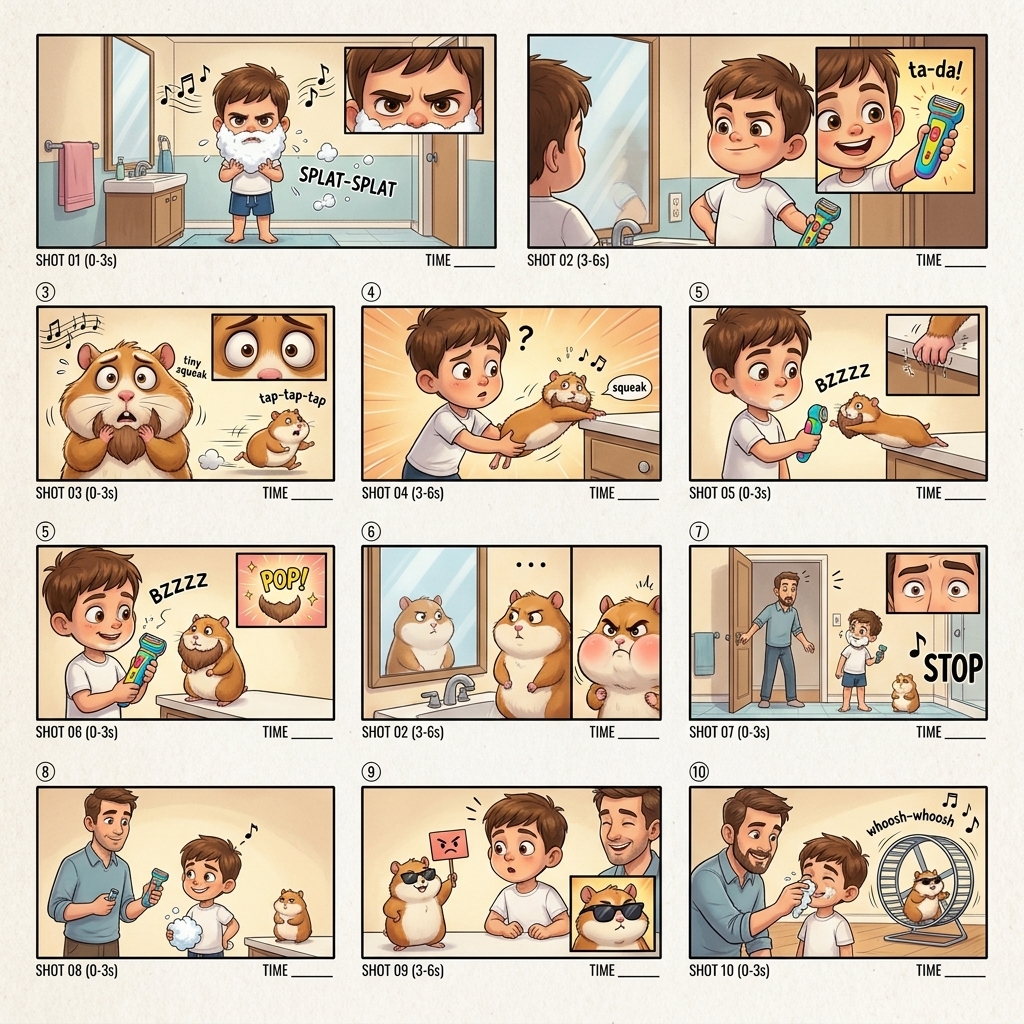 SPLAT-SPLAT

SHOT 01 (0-3s) TIME ______

ta-da!

SHOT 02 (3-6s) TIME ______

③

tiny squeak

tap-tap-tap

SHOT 03 (0-3s) TIME ______

④

?

squeak

SHOT 04 (3-6s) TIME ______

⑤

BZZZZ

SHOT 05 (0-3s) TIME ______

⑤

BZZZZ

POP!

SHOT 06 (0-3s) TIME ______

⑥

...

SHOT 02 (3-6s) TIME ______

⑦

STOP

SHOT 07 (0-3s) TIME ______

⑧

SHOT 08 (0-3s) TIME ______

⑨

SHOT 09 (3-6s) TIME ______

⑩

whoosh-whoosh

SHOT 10 (0-3s) TIME ______