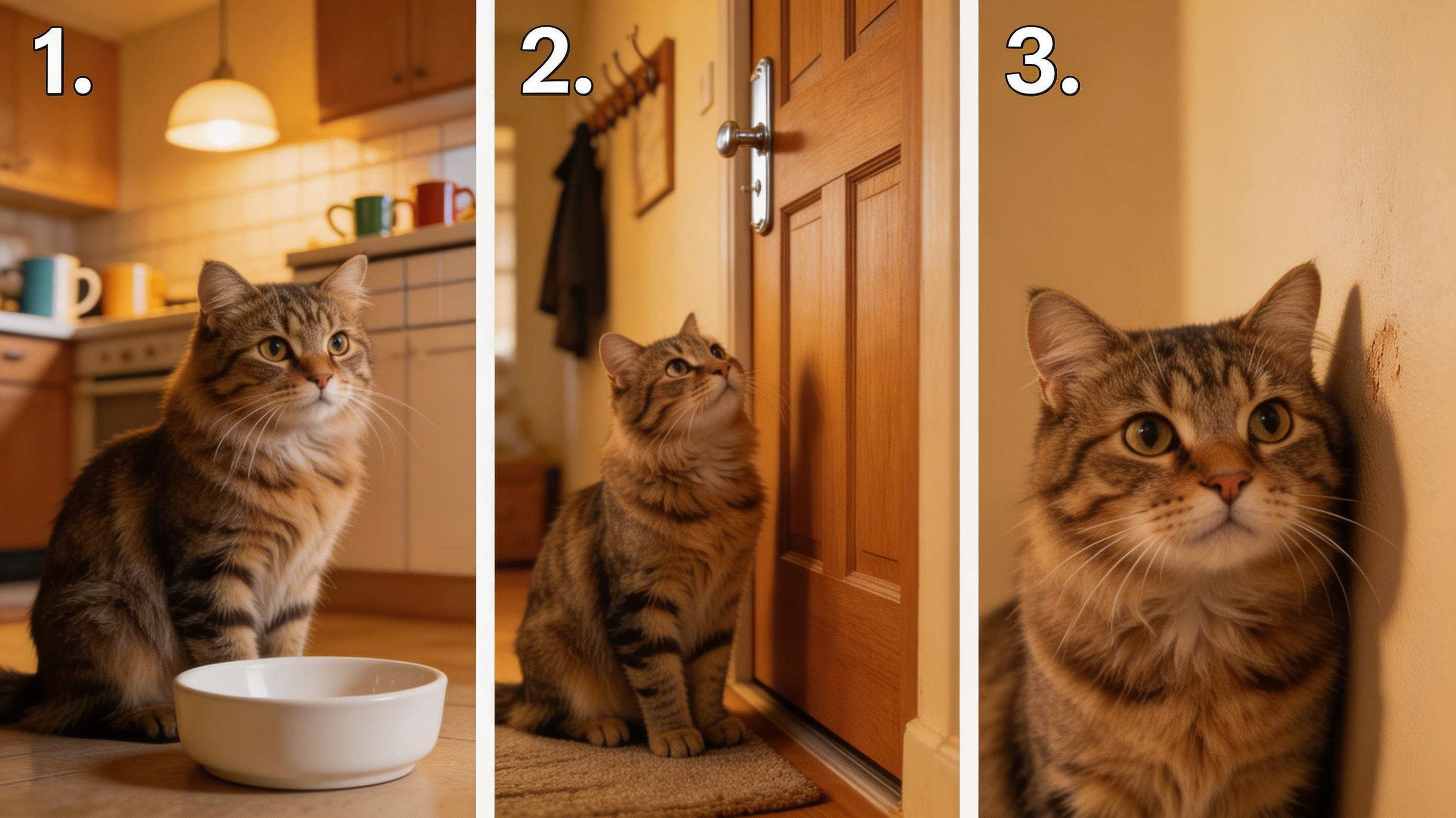 1.

2.

3.