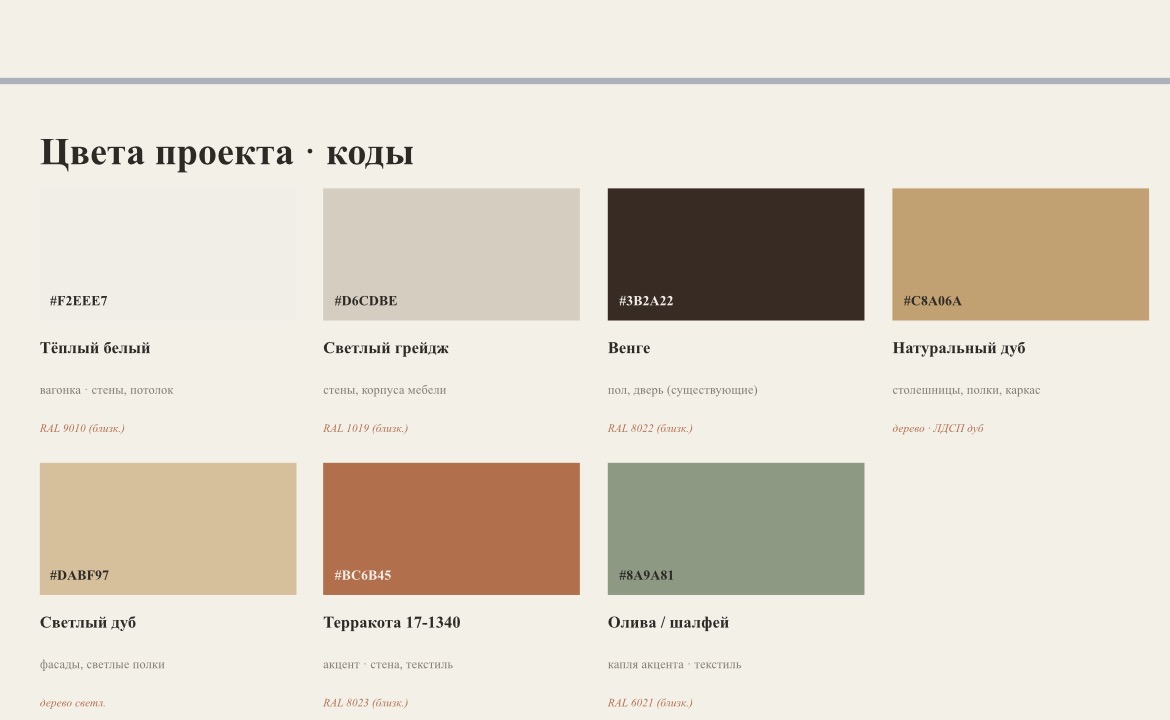 Цвета проекта · коды

#F2EEE7

Тёплый белый

вагонка · стены, потолок

RAL 9010 (близк.)

#D6CDBE

Светлый грейдж

стены, корпуса мебели

RAL 1019 (близк.)

#3B2A22

Венге

пол, дверь (существующие)

RAL 8022 (близк.)

#C8A06A

Натуральный дуб

столешницы, полки, каркас

дерево · ЛДСП дуб

#DABF97

Светлый дуб

фасады, светлые полки

дерево светл.

#BC6B45

Терракота 17-1340

акцент · стена, текстиль

RAL 8023 (близк.)

#8A9A81

Олива / шалфей

капля акцента · текстиль

RAL 6021 (близк.)