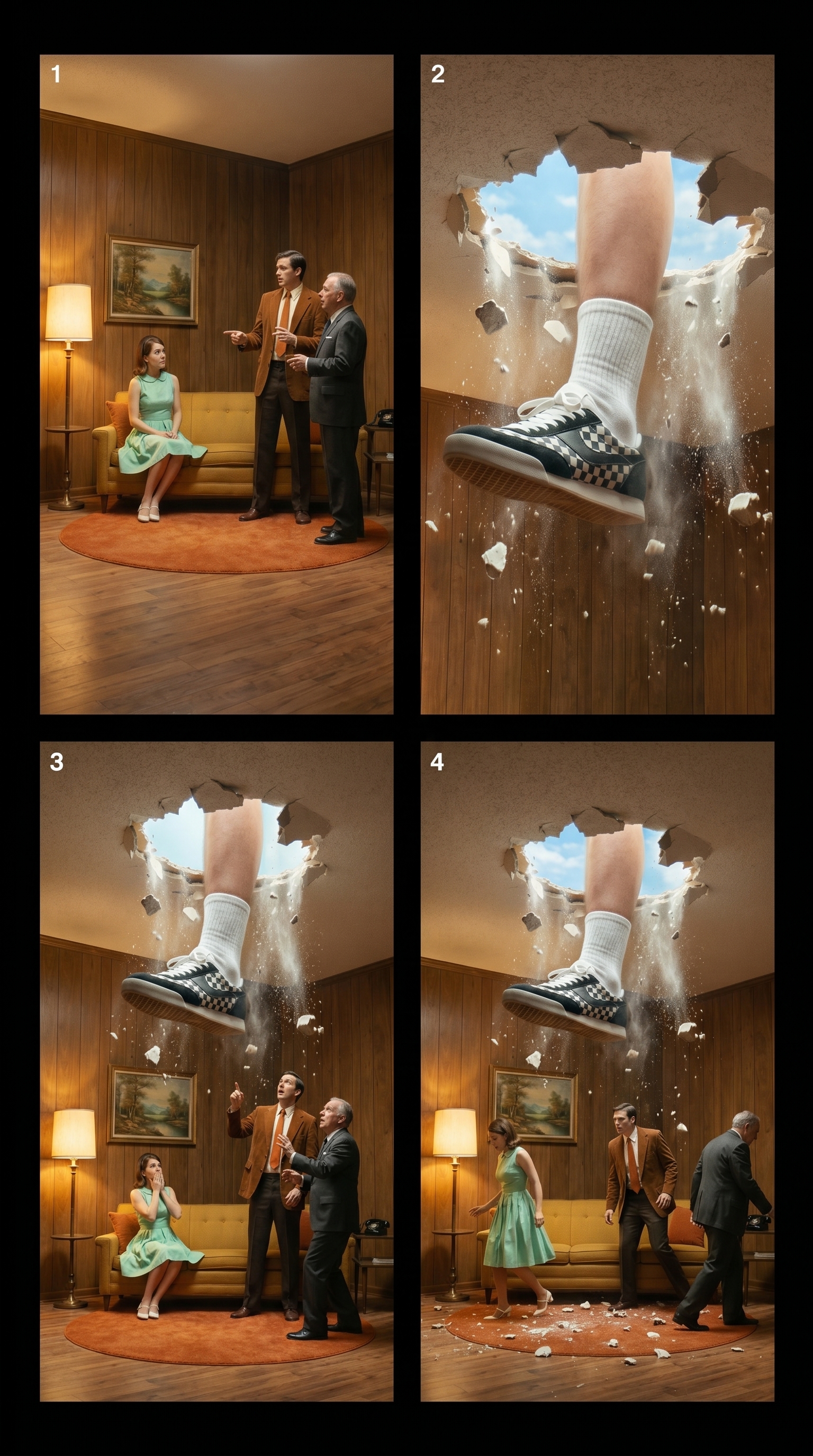 1

2

3

4